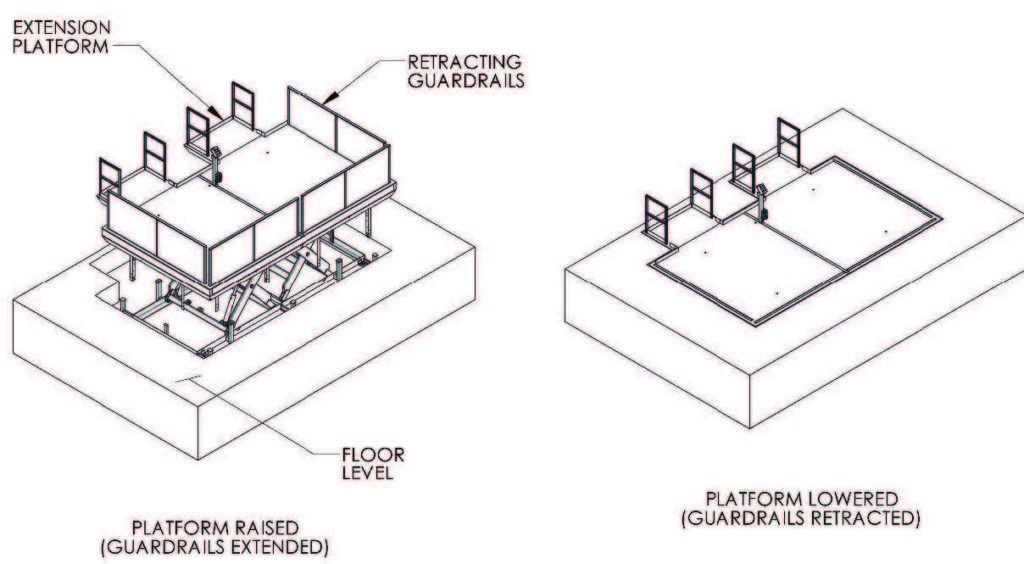 EXTENSION PLATFORM

RETRACTING GUARDRAILS

FLOOR LEVEL

PLATFORM RAISED
(GUARDRAILS EXTENDED)

PLATFORM LOWERED
(GUARDRAILS RETRACTED)